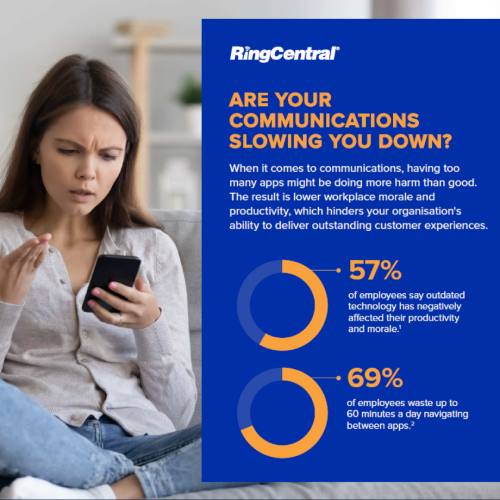 RingCentral®

ARE YOUR COMMUNICATIONS SLOWING YOU DOWN?

When it comes to communications, having too many apps might be doing more harm than good. The result is lower workplace morale and productivity, which hinders your organisation's ability to deliver outstanding customer experiences.

57%

of employees say outdated technology has negatively affected their productivity and morale.$^1$

69%

of employees waste up to 60 minutes a day navigating between apps.$^2$